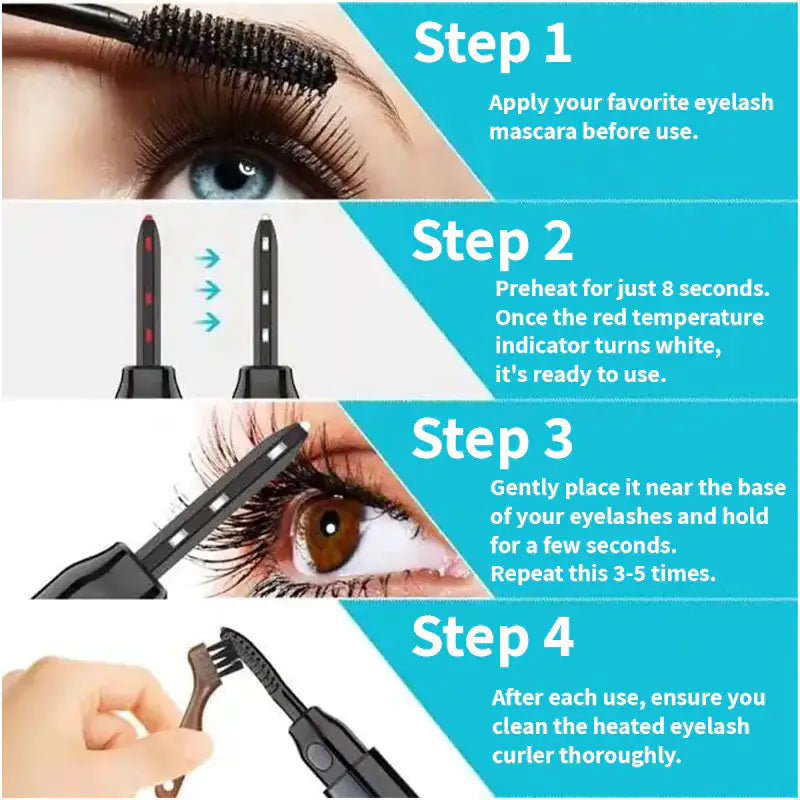 Step 1

Apply your favorite eyelash mascara before use.

Step 2

Preheat for just 8 seconds. Once the red temperature indicator turns white, it's ready to use.

Step 3

Gently place it near the base of your eyelashes and hold for a few seconds. Repeat this 3-5 times.

Step 4

After each use, ensure you clean the heated eyelash curler thoroughly.